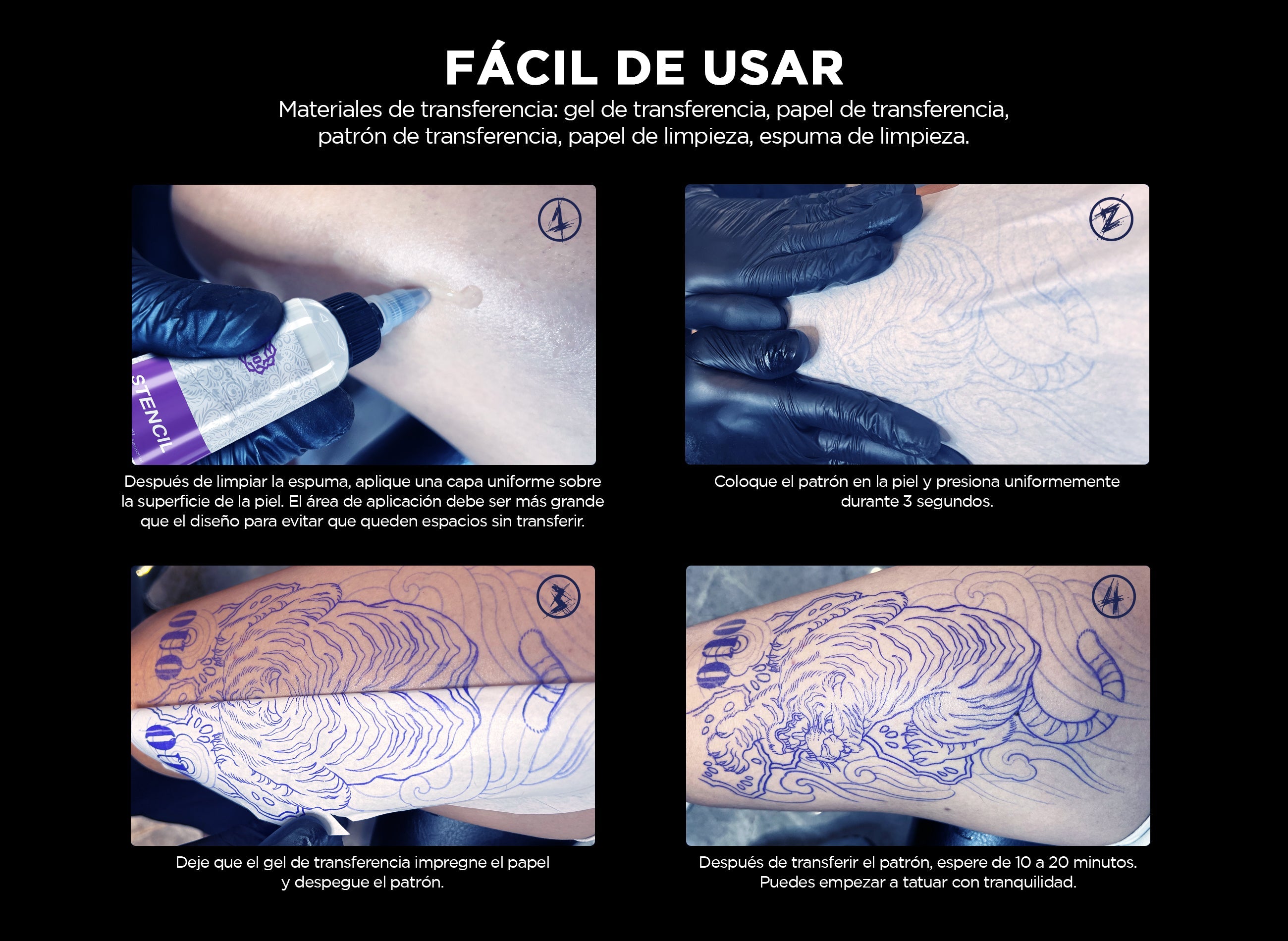 FÁCIL DE USAR
Materiales de transferencia: gel de transferencia, papel de transferencia, patrón de transferencia, papel de limpieza, espuma de limpieza.

1

STENCIL

Después de limpiar la espuma, aplique una capa uniforme sobre la superficie de la piel. El área de aplicación debe ser más grande que el diseño para evitar que queden espacios sin transferir.

2

Coloque el patrón en la piel y presiona uniformemente durante 3 segundos.

3

Deje que el gel de transferencia impregne el papel y despegue el patrón.

4

Después de transferir el patrón, espere de 10 a 20 minutos. Puedes empezar a tatuar con tranquilidad.